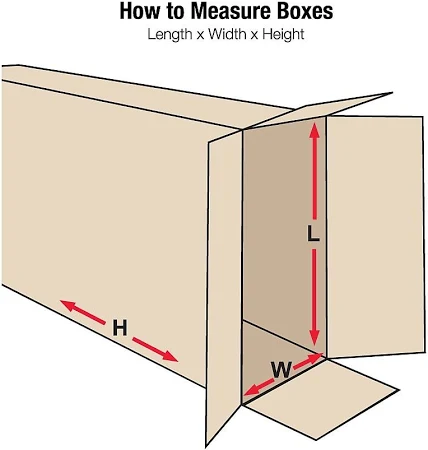 How to Measure Boxes
Length x Width x Height

L

H

W