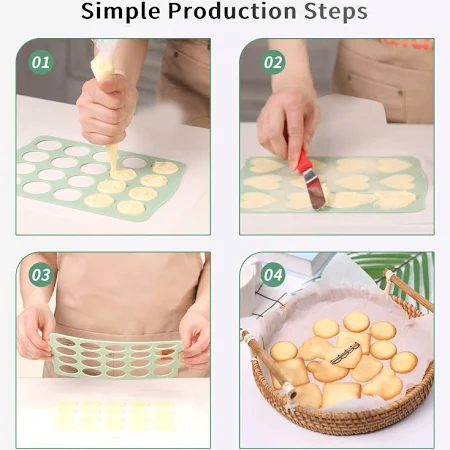 Simple Production Steps

01

02

03

04