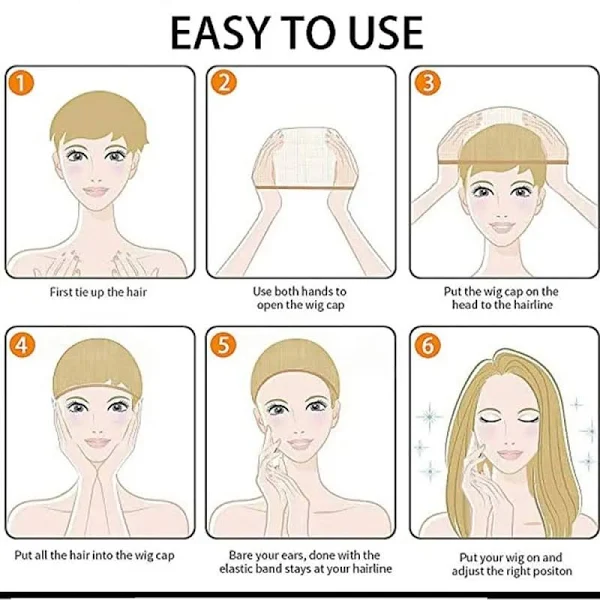 EASY TO USE

1

First tie up the hair

2

Use both hands to open the wig cap

3

Put the wig cap on the head to the hairline

4

Put all the hair into the wig cap

5

Bare your ears, done with the elastic band stays at your hairline

6

Put your wig on and adjust the right positon