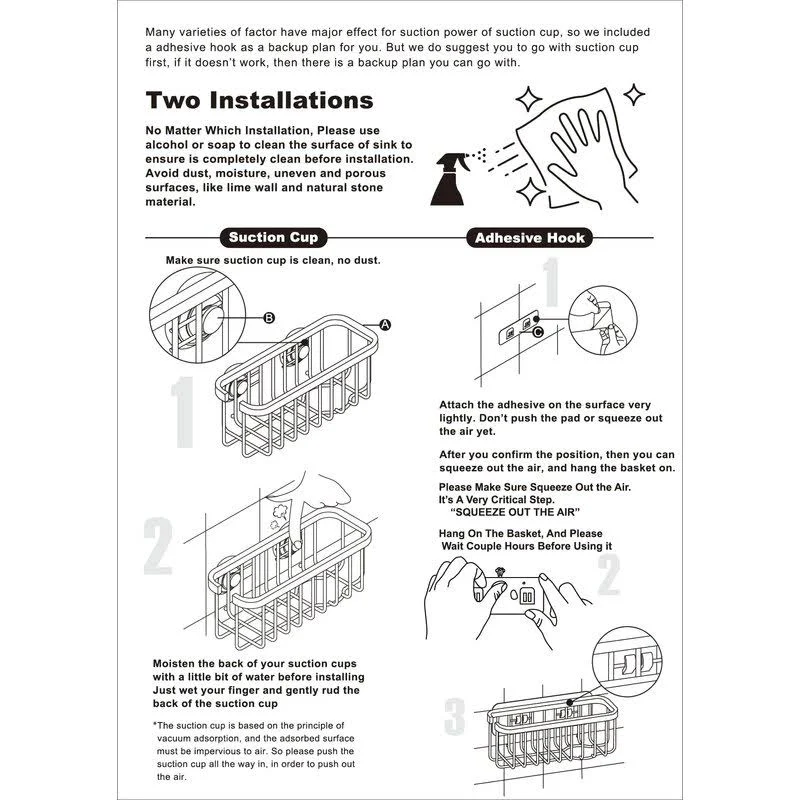 Many varieties of factor have major effect for suction power of suction cup, so we included a adhesive hook as a backup plan for you. But we do suggest you to go with suction cup first, if it doesn't work, then there is a backup plan you can go with.

Two Installations

No Matter Which Installation, Please use alcohol or soap to clean the surface of sink to ensure is completely clean before installation. Avoid dust, moisture, uneven and porous surfaces, like lime wall and natural stone material.

Suction Cup

Make sure suction cup is clean, no dust.

B

A

1

2

Moisten the back of your suction cups with a little bit of water before installing Just wet your finger and gently rud the back of the suction cup

*The suction cup is based on the principle of vacuum adsorption, and the adsorbed surface must be impervious to air. So please push the suction cup all the way in, in order to push out the air.

Adhesive Hook

1

C

Attach the adhesive on the surface very lightly. Don't push the pad or squeeze out the air yet.

After you confirm the position, then you can squeeze out the air, and hang the basket on.

Please Make Sure Squeeze Out the Air. It's A Very Critical Step. "SQUEEZE OUT THE AIR"

Hang On The Basket, And Please Wait Couple Hours Before Using it

2

3