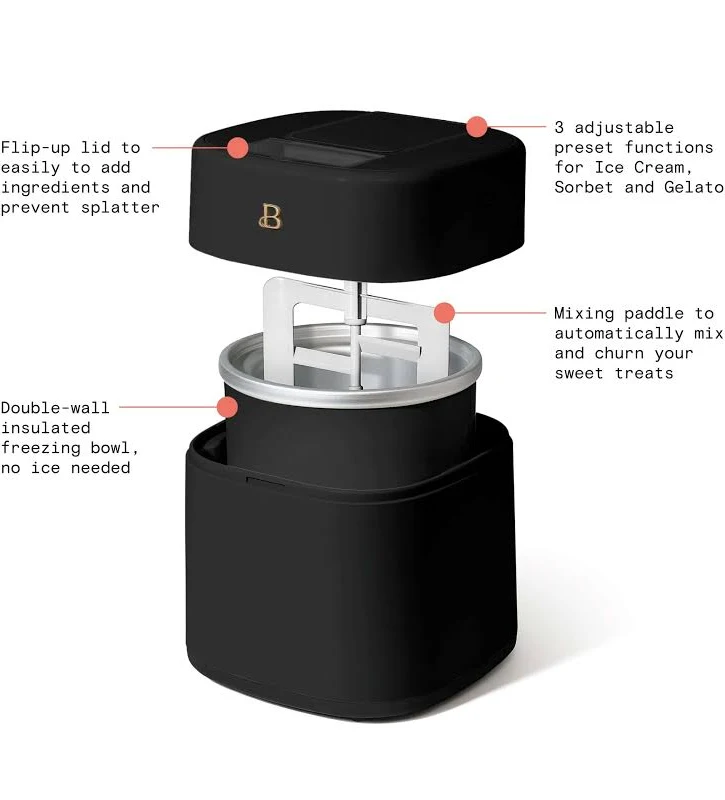 Flip-up lid to easily to add ingredients and prevent splatter

3 adjustable preset functions for Ice Cream, Sorbet and Gelato

B

Mixing paddle to automatically mix and churn your sweet treats

Double-wall insulated freezing bowl, no ice needed