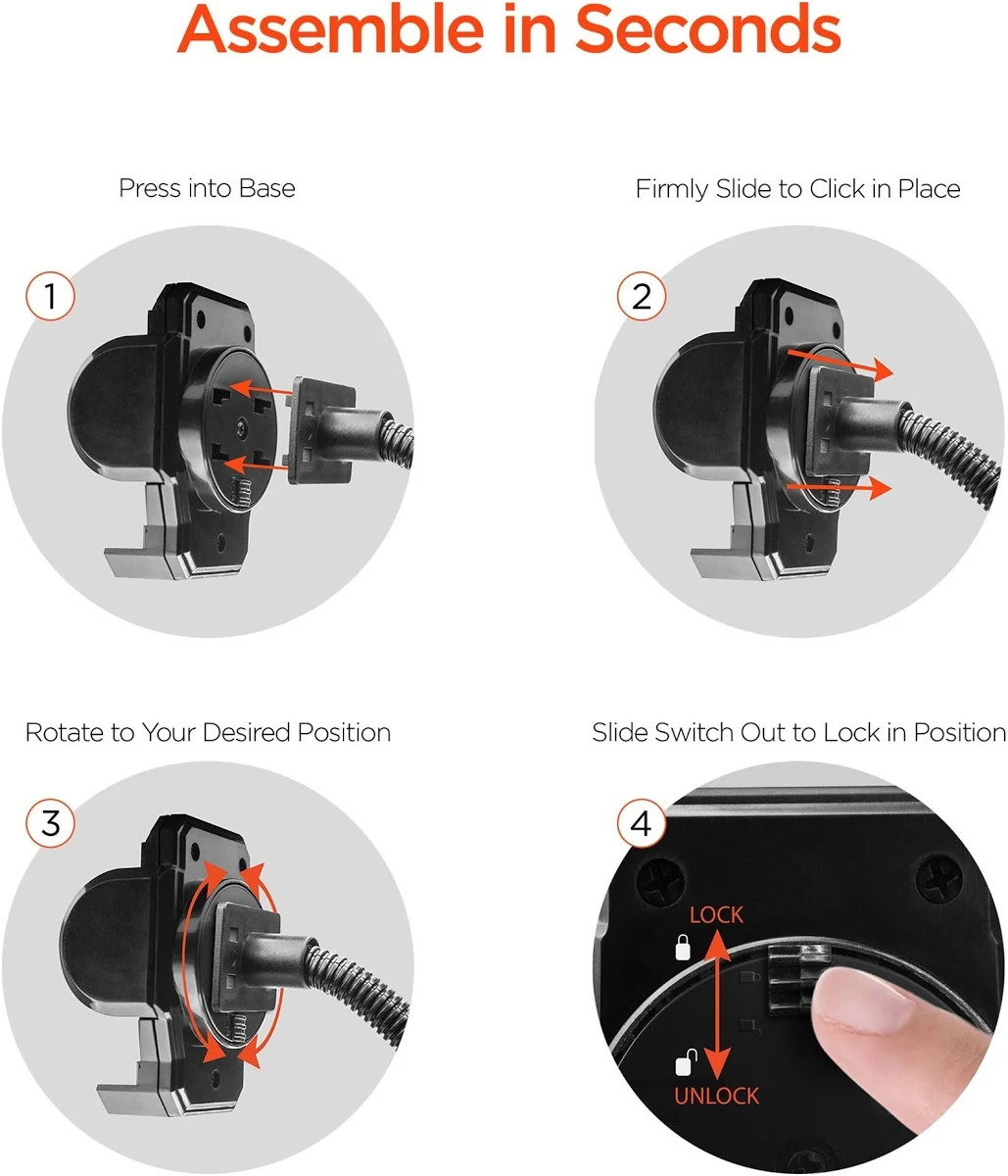 Assemble in Seconds

Press into Base

1

Firmly Slide to Click in Place

2

Rotate to Your Desired Position

3

Slide Switch Out to Lock in Position

4

LOCK

UNLOCK