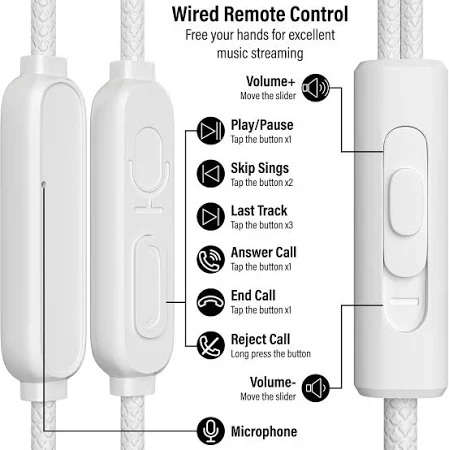 Wired Remote Control
Free your hands for excellent music streaming

Volume+
Move the slider

Play/Pause
Tap the button x1

Skip Sings
Tap the button x2

Last Track
Tap the button x3

Answer Call
Tap the button x1

End Call
Tap the button x1

Reject Call
Long press the button

Volume-
Move the slider

Microphone