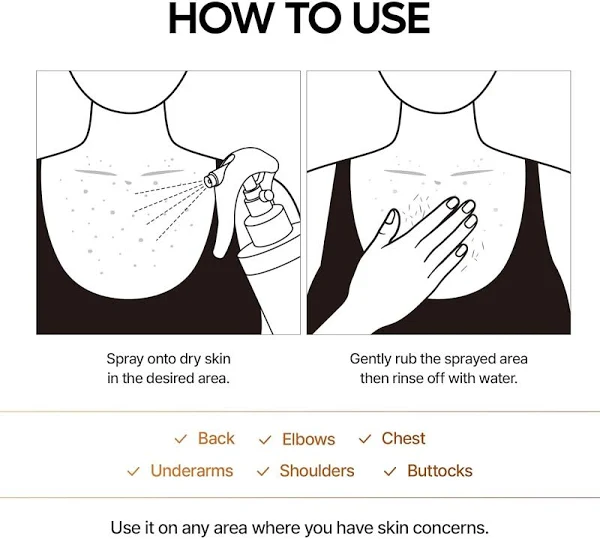 HOW TO USE

Spray onto dry skin in the desired area.

Gently rub the sprayed area then rinse off with water.

✓ Back ✓ Elbows ✓ Chest
✓ Underarms ✓ Shoulders ✓ Buttocks

Use it on any area where you have skin concerns.