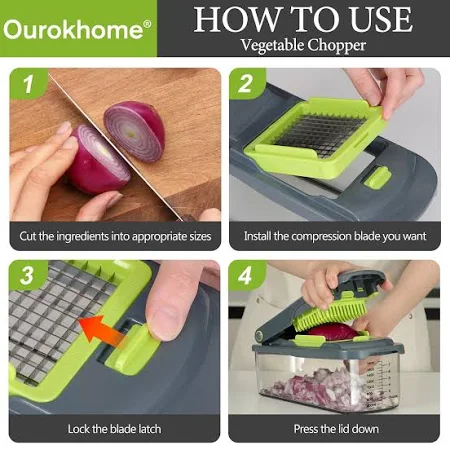 Ourokhome®

HOW TO USE
Vegetable Chopper

1
Cut the ingredients into appropriate sizes

2
Install the compression blade you want

3
Lock the blade latch

4
Press the lid down