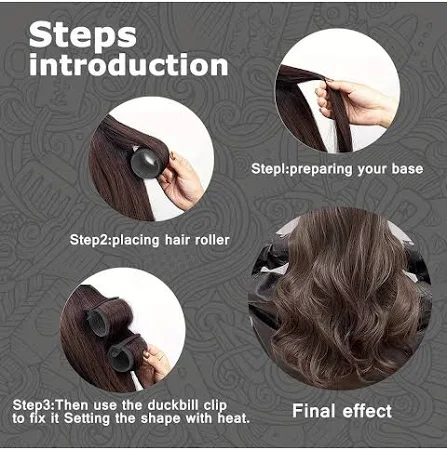 Steps introduction

Stepl:preparing your base

Step2:placing hair roller

Step3:Then use the duckbill clip to fix it Setting the shape with heat.

Final effect