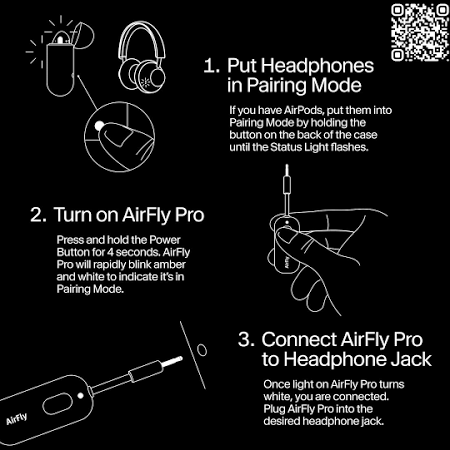 1. Put Headphones in Pairing Mode

If you have AirPods, put them into Pairing Mode by holding the button on the back of the case until the Status Light flashes.

2. Turn on AirFly Pro

Press and hold the Power Button for 4 seconds. AirFly Pro will rapidly blink amber and white to indicate it's in Pairing Mode.

AirFly

3. Connect AirFly Pro to Headphone Jack

Once light on AirFly Pro turns white, you are connected. Plug AirFly Pro into the desired headphone jack.

AirFly