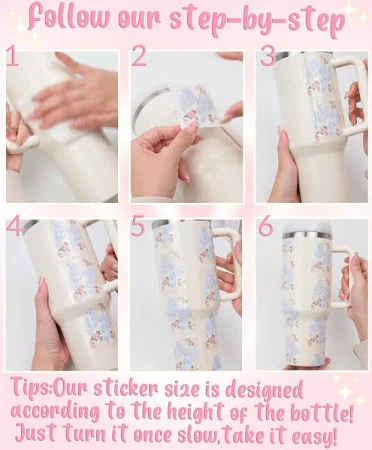 Follow our step-by-step

1

2

3

4

5

6

Tips:Our sticker size is designed according to the height of the bottle! Just turn it once slow,take it easy!