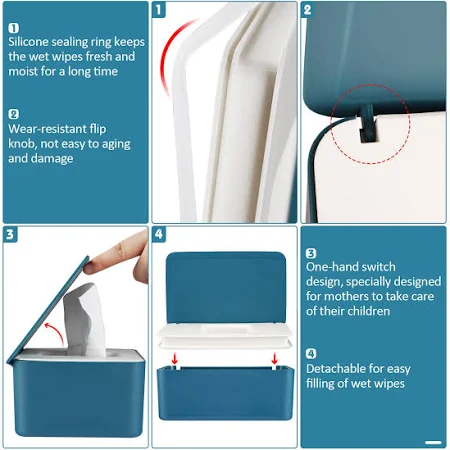 1
Silicone sealing ring keeps the wet wipes fresh and moist for a long time

2
Wear-resistant flip knob, not easy to aging and damage

1

2

3

4

3
One-hand switch design, specially designed for mothers to take care of their children

4
Detachable for easy filling of wet wipes