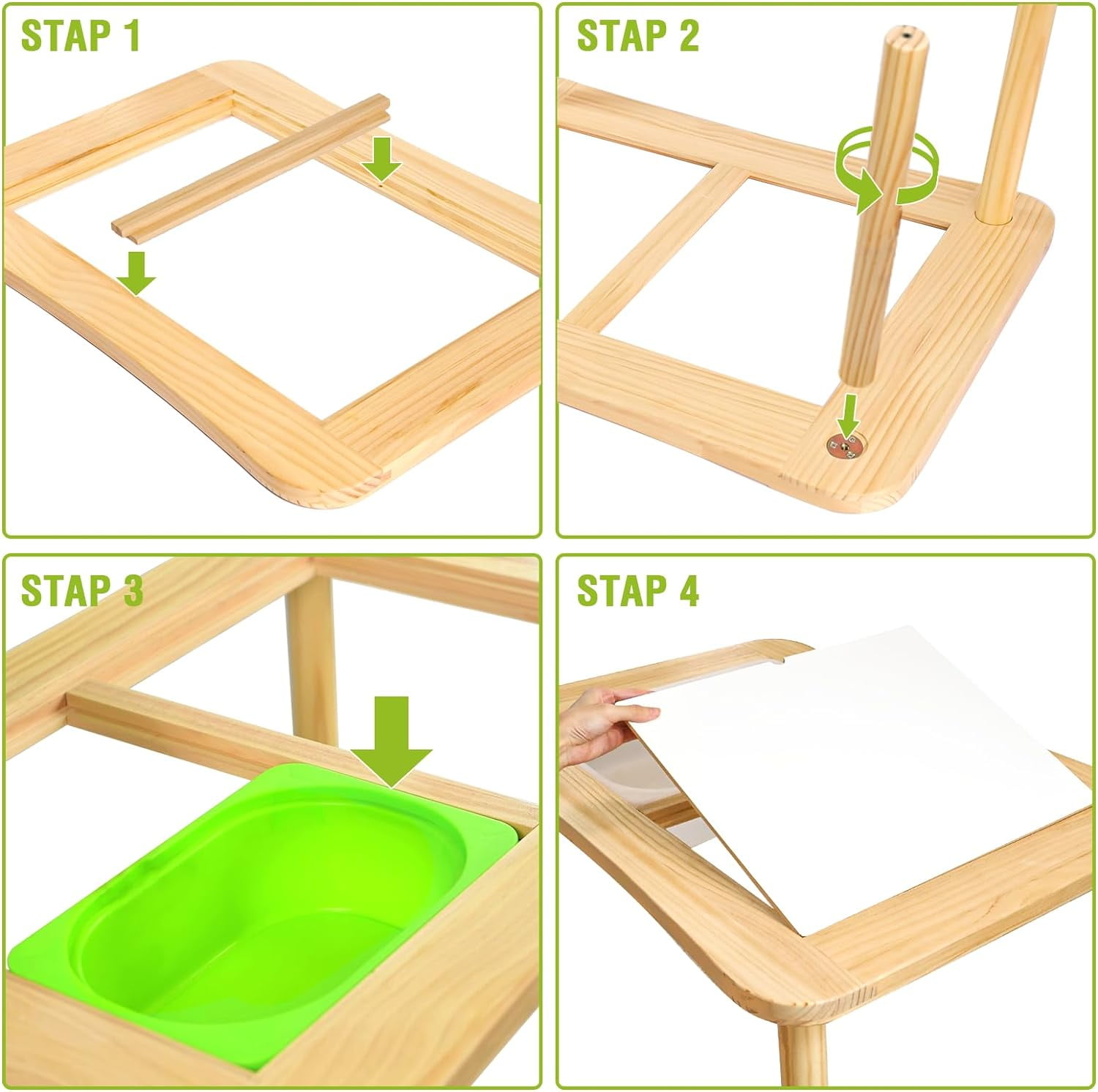 STAP 1

STAP 2

STAP 3

STAP 4