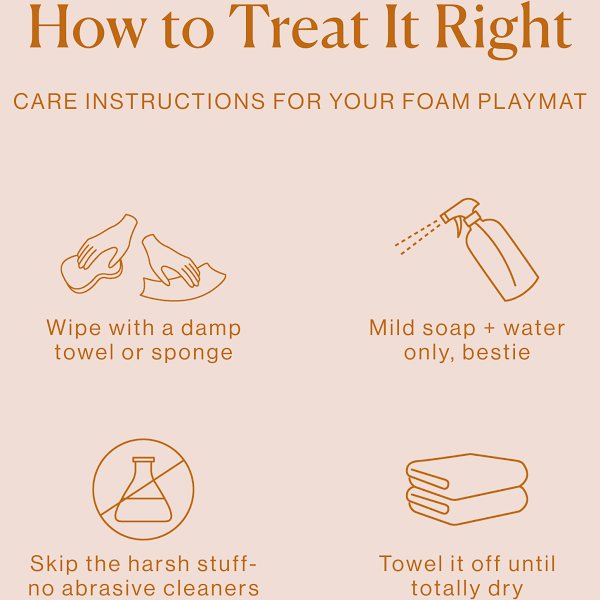 How to Treat It Right

CARE INSTRUCTIONS FOR YOUR FOAM PLAYMAT

Wipe with a damp towel or sponge

Mild soap + water only, bestie

Skip the harsh stuff- no abrasive cleaners

Towel it off until totally dry