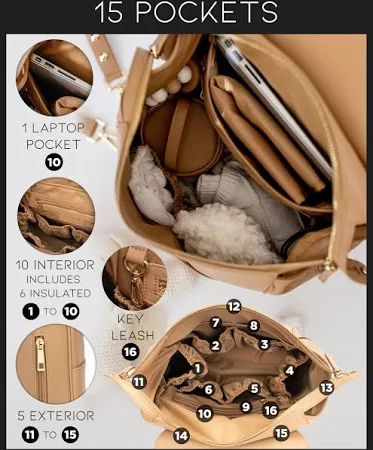 15 POCKETS

1 LAPTOP POCKET
10

10 INTERIOR INCLUDES 6 INSULATED
1 TO 10

KEY LEASH
16

5 EXTERIOR
11 TO 15

12
7
8
2
3
1
4
11
6
5
13
10
9
16
14
15