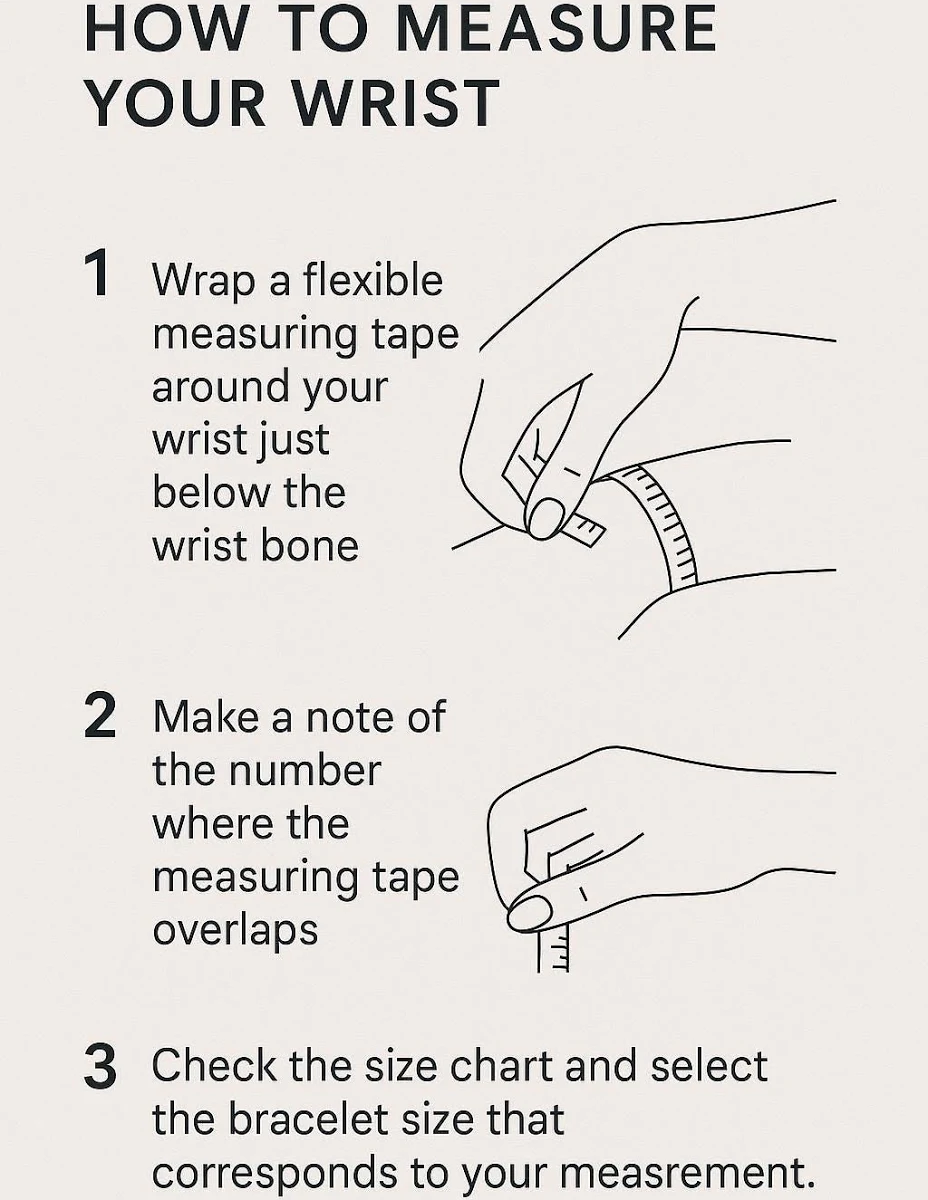 HOW TO MEASURE YOUR WRIST

1 Wrap a flexible measuring tape around your wrist just below the wrist bone

2 Make a note of the number where the measuring tape overlaps

3 Check the size chart and select the bracelet size that corresponds to your measrement.