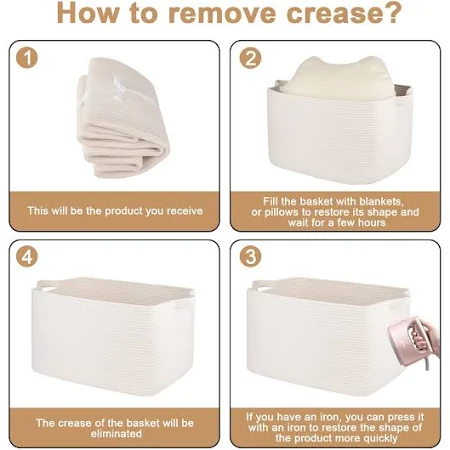 How to remove crease?

1

This will be the product you receive

2

Fill the basket with blankets, or pillows to restore its shape and wait for a few hours

4

The crease of the basket will be eliminated

3

If you have an iron, you can press it with an iron to restore the shape of the product more quickly