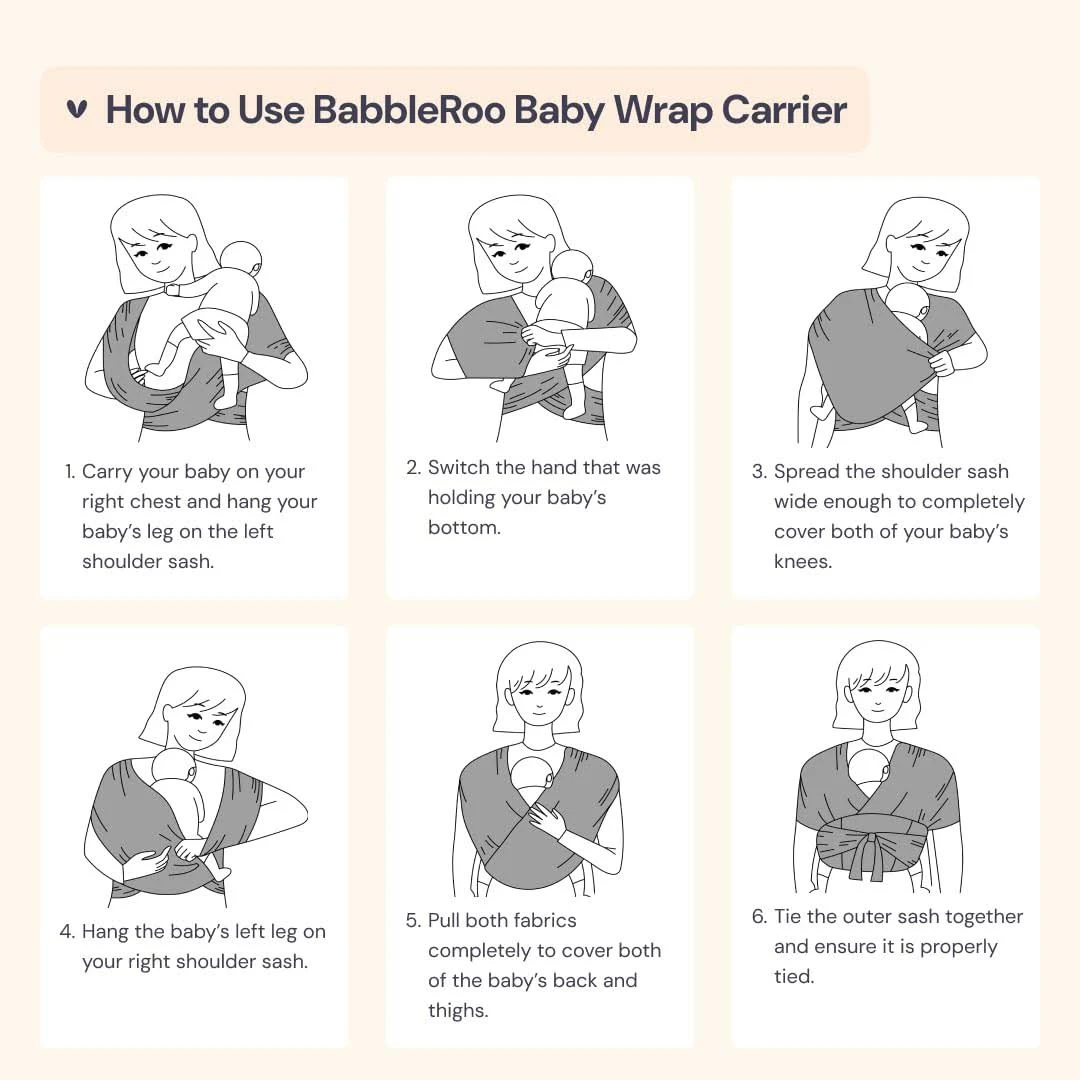 How to Use BabbleRoo Baby Wrap Carrier

1. Carry your baby on your right chest and hang your baby's leg on the left shoulder sash.

2. Switch the hand that was holding your baby's bottom.

3. Spread the shoulder sash wide enough to completely cover both of your baby's knees.

4. Hang the baby's left leg on your right shoulder sash.

5. Pull both fabrics completely to cover both of the baby's back and thighs.

6. Tie the outer sash together and ensure it is properly tied.