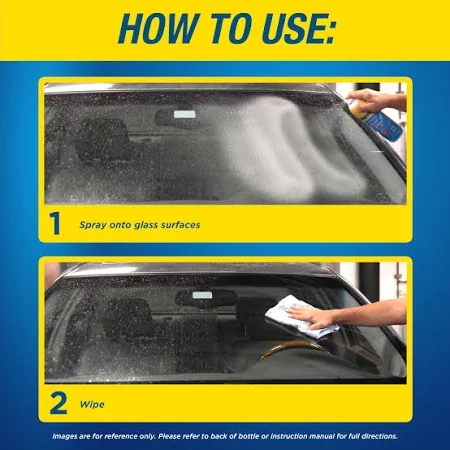 HOW TO USE:

1 Spray onto glass surfaces

2 Wipe

Images are for reference only. Please refer to back of bottle or instruction manual for full directions.