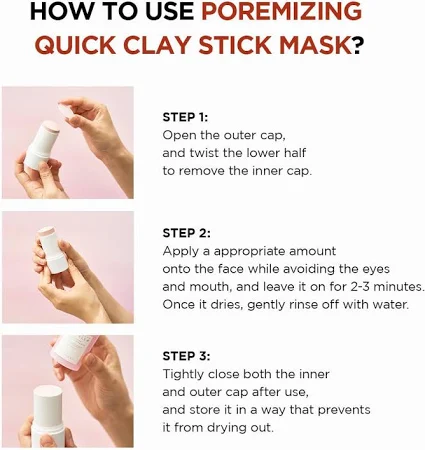 HOW TO USE POREMIZING QUICK CLAY STICK MASK?

STEP 1:
Open the outer cap, and twist the lower half to remove the inner cap.

STEP 2:
Apply a appropriate amount onto the face while avoiding the eyes and mouth, and leave it on for 2-3 minutes. Once it dries, gently rinse off with water.

STEP 3:
Tightly close both the inner and outer cap after use, and store it in a way that prevents it from drying out.