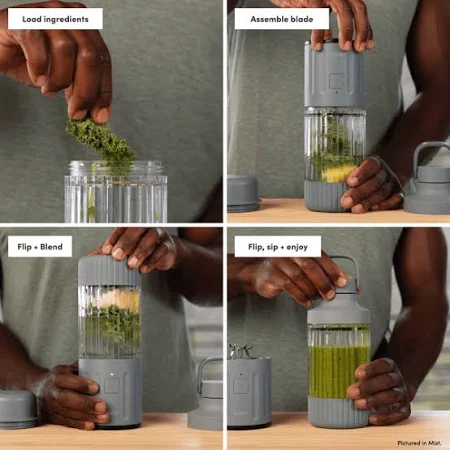 Load ingredients

Assemble blade

Flip + Blend

Flip, sip + enjoy

Pictured in Mist.