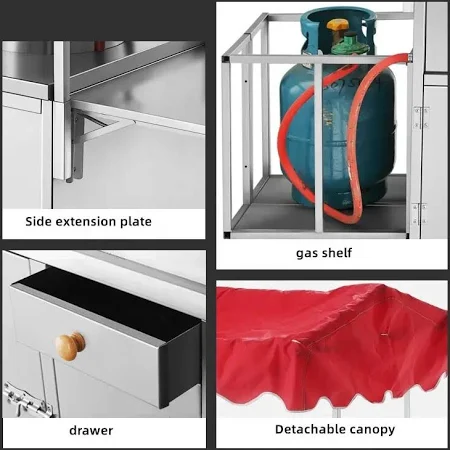 Side extension plate

gas shelf

drawer

Detachable canopy