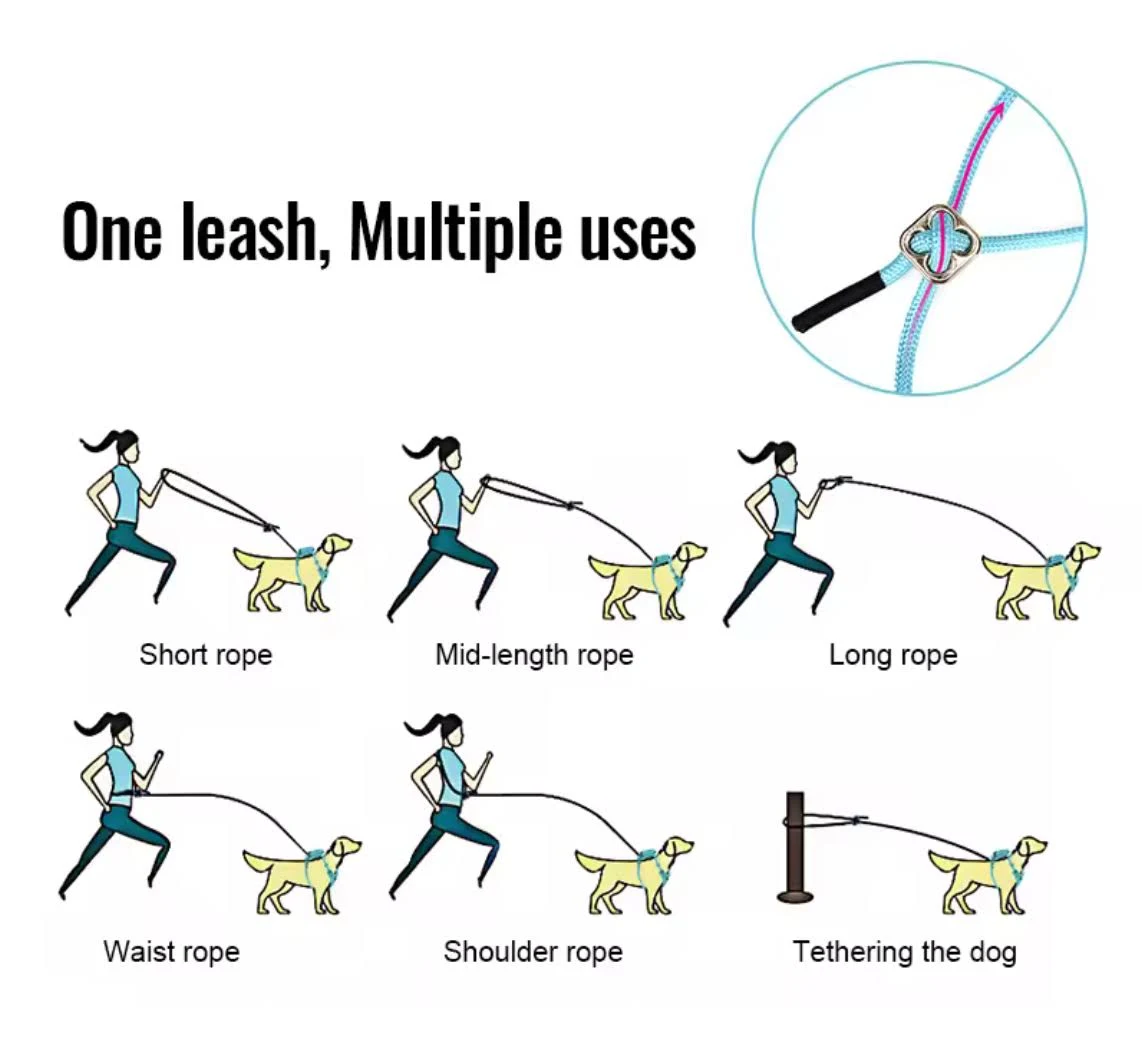 One leash, Multiple uses

Short rope

Mid-length rope

Long rope

Waist rope

Shoulder rope

Tethering the dog