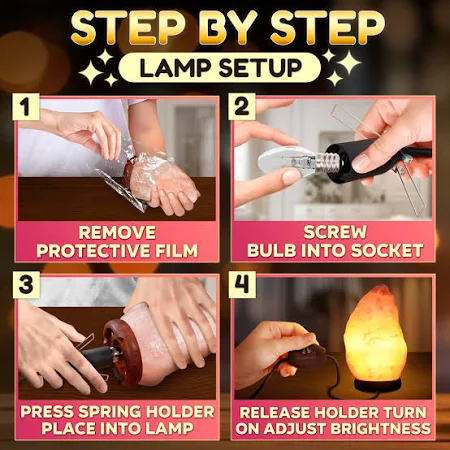 STEP BY STEP
LAMP SETUP

1
REMOVE PROTECTIVE FILM

2
SCREW BULB INTO SOCKET

3
PRESS SPRING HOLDER PLACE INTO LAMP

4
RELEASE HOLDER TURN ON ADJUST BRIGHTNESS