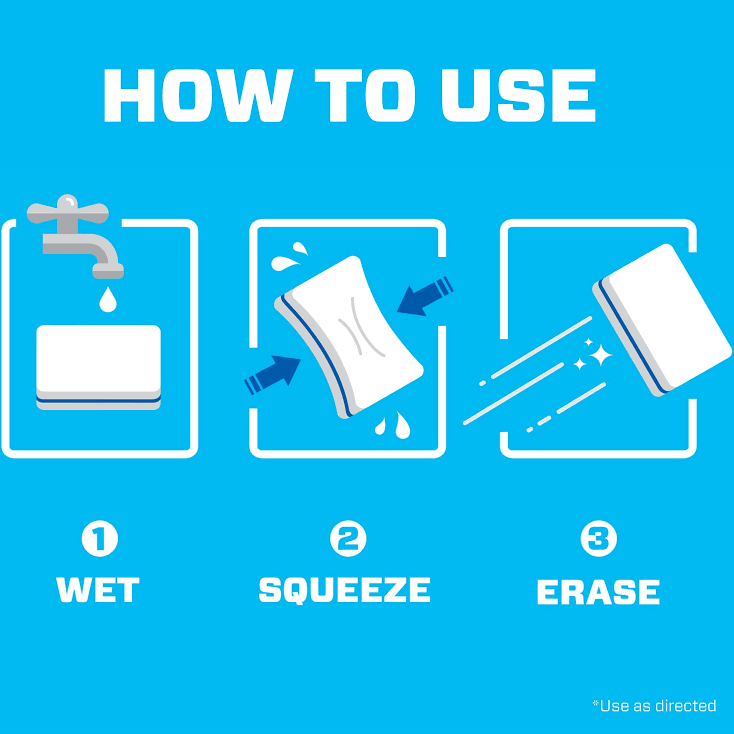 HOW TO USE

1
WET

2
SQUEEZE

3
ERASE

*Use as directed