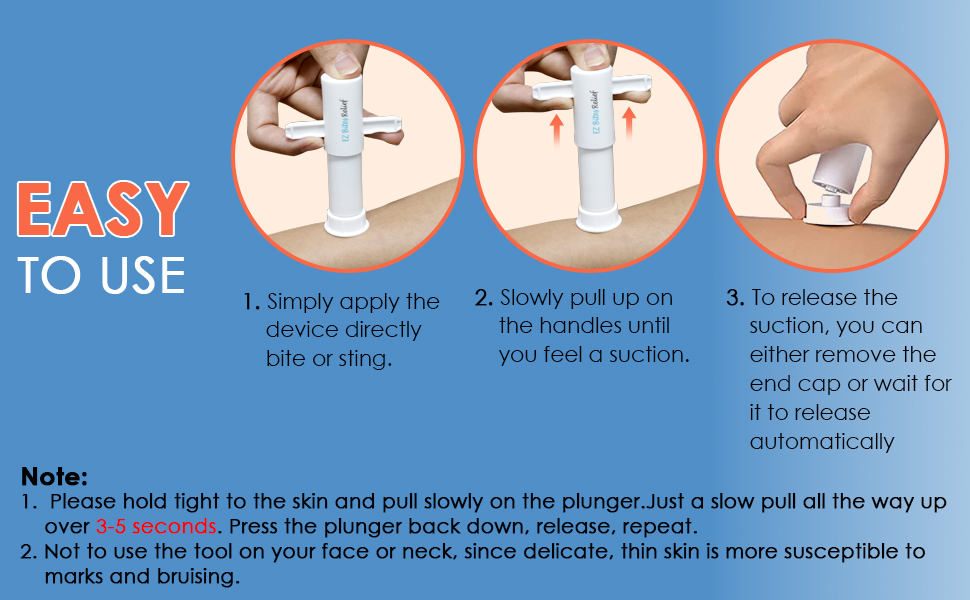 EASY
TO USE

EZ Bite Relief

EZ Bite Relief

1. Simply apply the device directly bite or sting.

2. Slowly pull up on the handles until you feel a suction.

3. To release the suction, you can either remove the end cap or wait for it to release automatically

Note:
1. Please hold tight to the skin and pull slowly on the plunger.Just a slow pull all the way up over 3-5 seconds. Press the plunger back down, release, repeat.
2. Not to use the tool on your face or neck, since delicate, thin skin is more susceptible to marks and bruising.