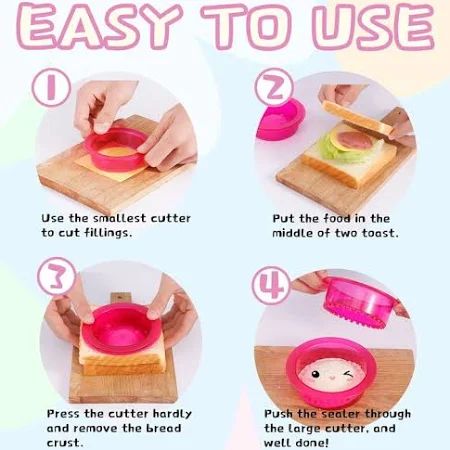 EASY TO USE

1

Use the smallest cutter to cut fillings.

2

Put the food in the middle of two toast.

3

Press the cutter hardly and remove the bread crust.

4

Push the sealer through the large cutter, and well done!