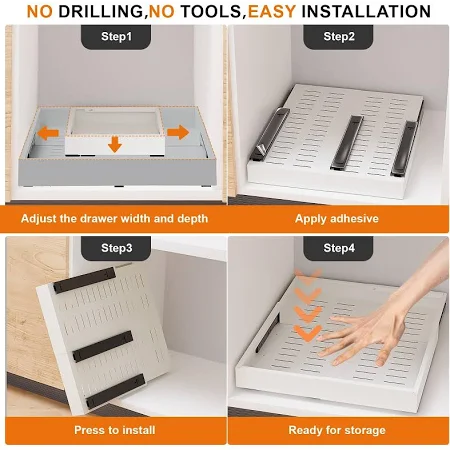 NO DRILLING,NO TOOLS,EASY INSTALLATION

Step1

Adjust the drawer width and depth

Step2

Apply adhesive

Step3

Press to install

Step4

Ready for storage