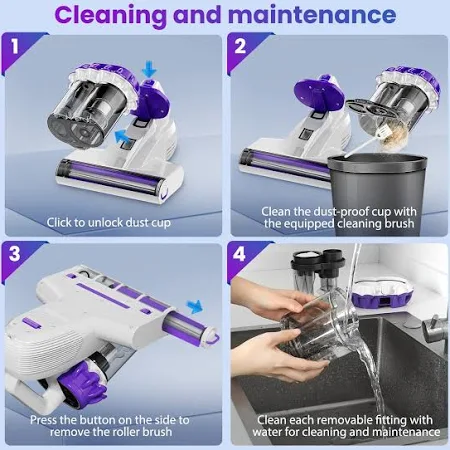 Cleaning and maintenance

1

Click to unlock dust cup

2

Clean the dust-proof cup with the equipped cleaning brush

3

Press the button on the side to remove the roller brush

4

Clean each removable fitting with water for cleaning and maintenance