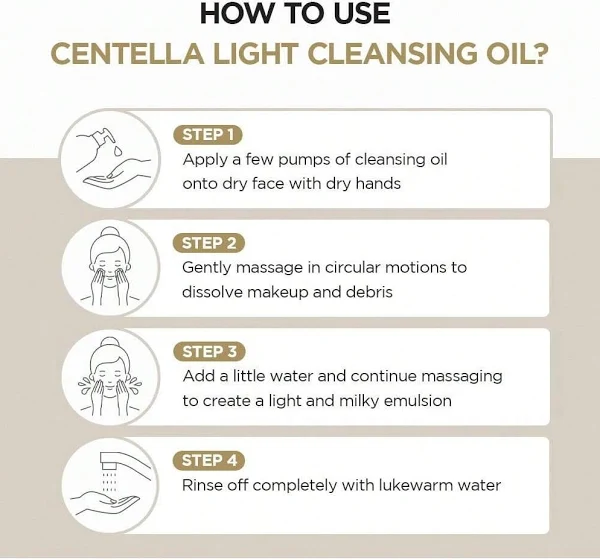 HOW TO USE
CENTELLA LIGHT CLEANSING OIL?

STEP 1
Apply a few pumps of cleansing oil onto dry face with dry hands

STEP 2
Gently massage in circular motions to dissolve makeup and debris

STEP 3
Add a little water and continue massaging to create a light and milky emulsion

STEP 4
Rinse off completely with lukewarm water