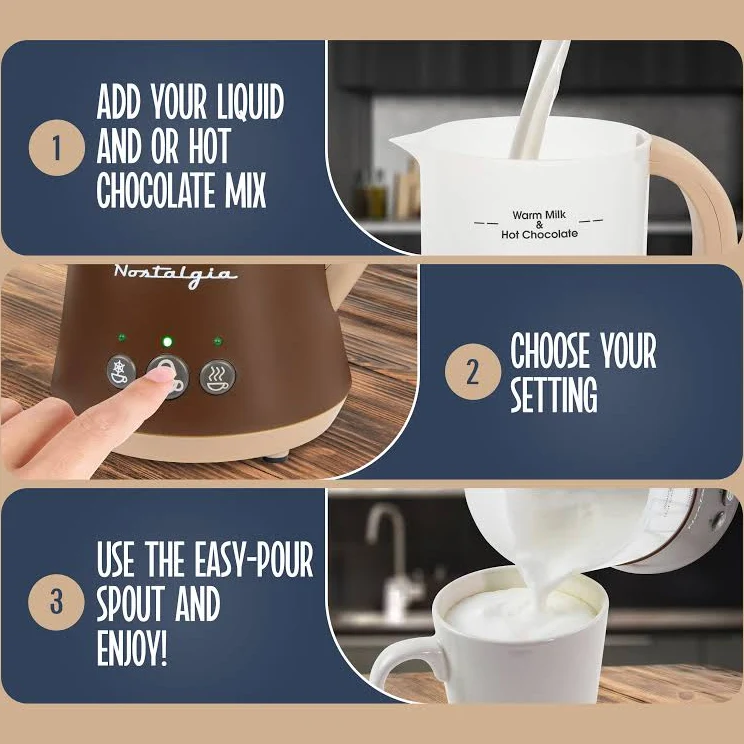 1

ADD YOUR LIQUID AND OR HOT CHOCOLATE MIX

Warm Milk
&
Hot Chocolate

Nostalgia

2

CHOOSE YOUR SETTING

3

USE THE EASY-POUR SPOUT AND ENJOY!