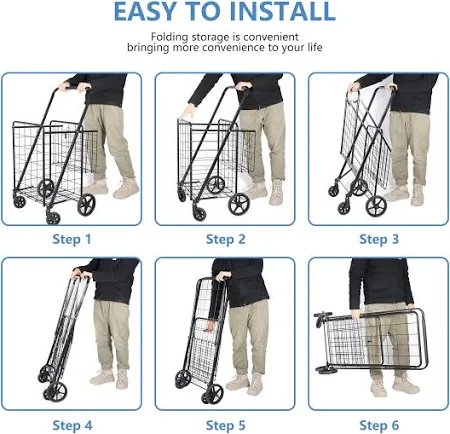 EASY TO INSTALL

Folding storage is convenient
bringing more convenience to your life

Step 1

Step 2

Step 3

Step 4

Step 5

Step 6