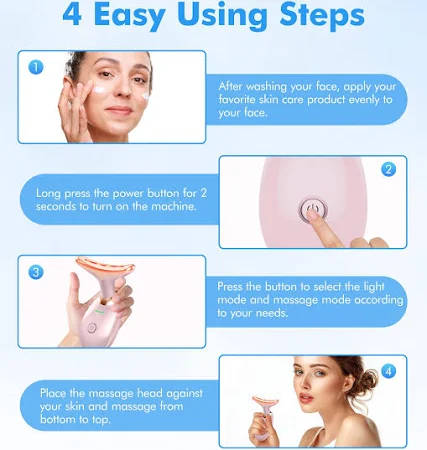 4 Easy Using Steps

1

After washing your face, apply your favorite skin care product evenly to your face.

2

Long press the power button for 2 seconds to turn on the machine.

3

Press the button to select the light mode and massage mode according to your needs.

4

Place the massage head against your skin and massage from bottom to top.