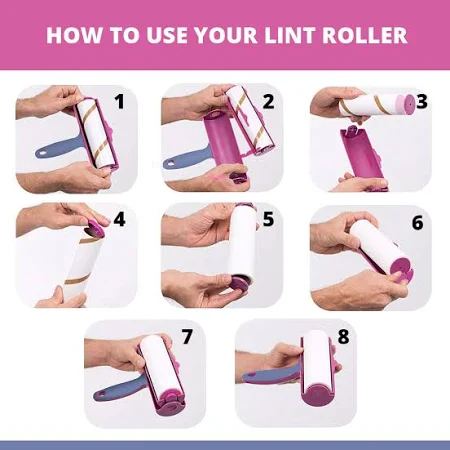 HOW TO USE YOUR LINT ROLLER

1

2

3

4

5

6

7

8