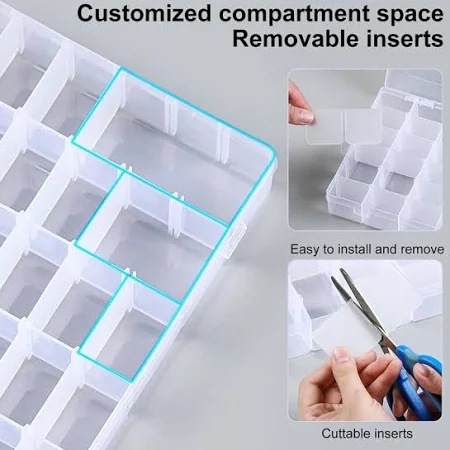 Customized compartment space
Removable inserts

Easy to install and remove

Cuttable inserts