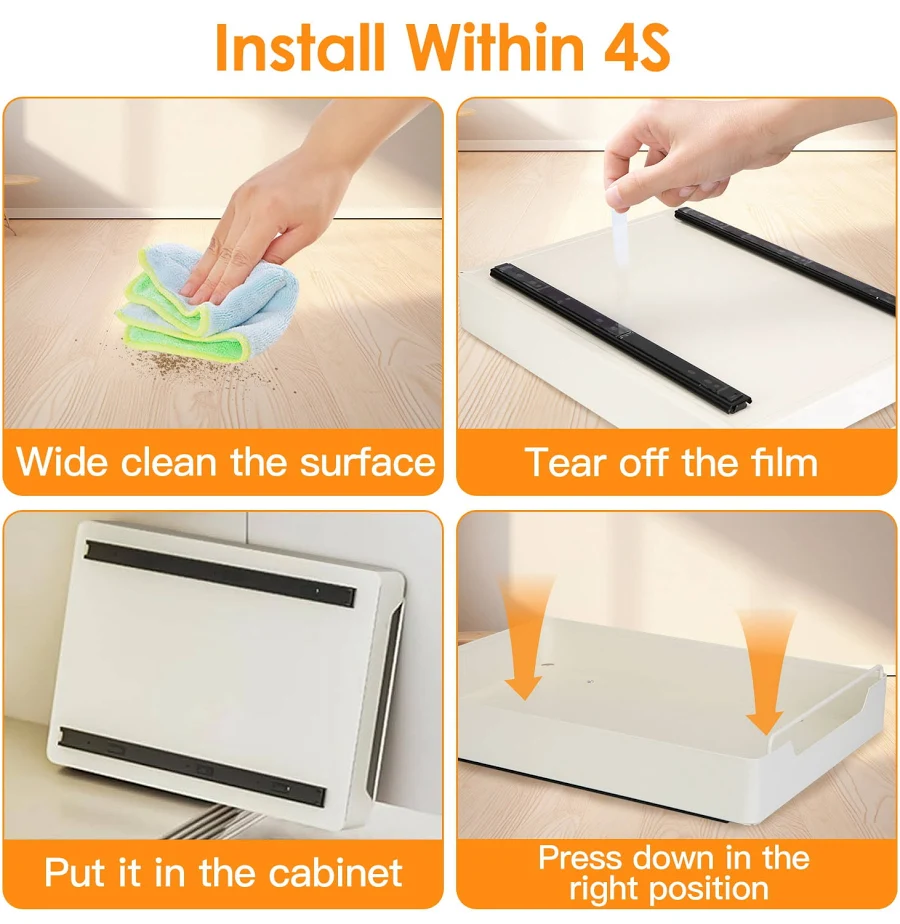 Install Within 4S

Wide clean the surface

Tear off the film

Put it in the cabinet

Press down in the right position