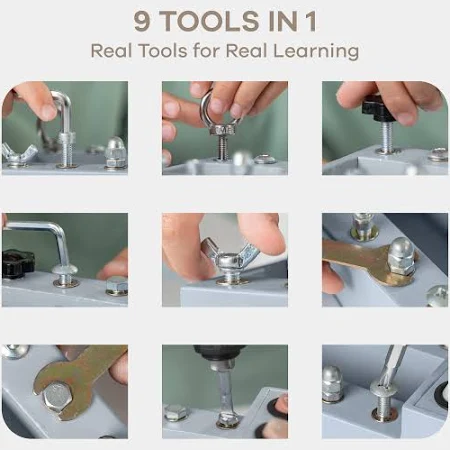 9 TOOLS IN 1
Real Tools for Real Learning