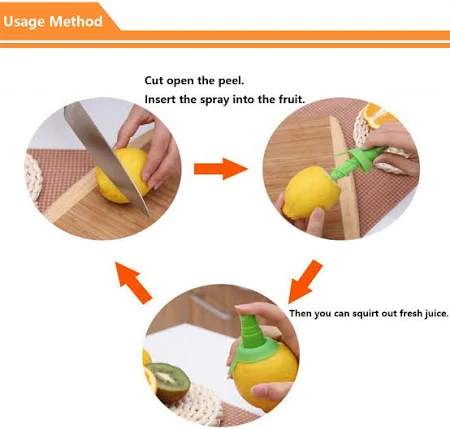 Usage Method

Cut open the peel.
Insert the spray into the fruit.

Then you can squirt out fresh juice.