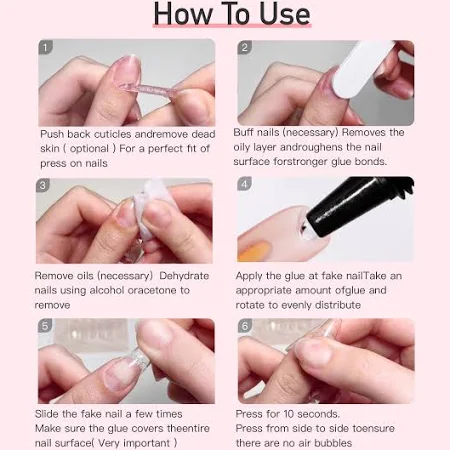 How To Use

1

Push back cuticles andremove dead skin ( optional ) For a perfect fit of press on nails

2

Buff nails (necessary) Removes the oily layer androughens the nail surface forstronger glue bonds.

3

Remove oils (necessary) Dehydrate nails using alcohol oracetone to remove

4

Apply the glue at fake nailTake an appropriate amount ofglue and rotate to evenly distribute

5

Slide the fake nail a few times
Make sure the glue covers theentire nail surface( Very important )

6

Press for 10 seconds.
Press from side to side toensure there are no air bubbles