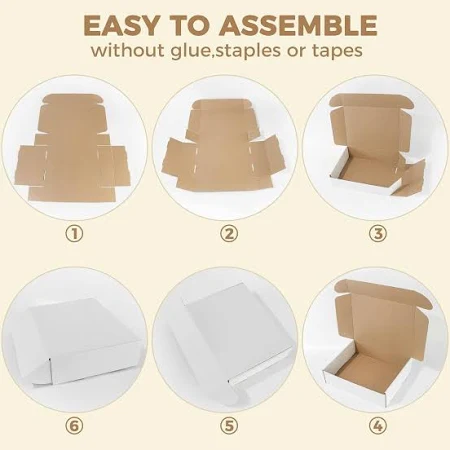 EASY TO ASSEMBLE
without glue,staples or tapes

①

②

③

⑥

⑤

④