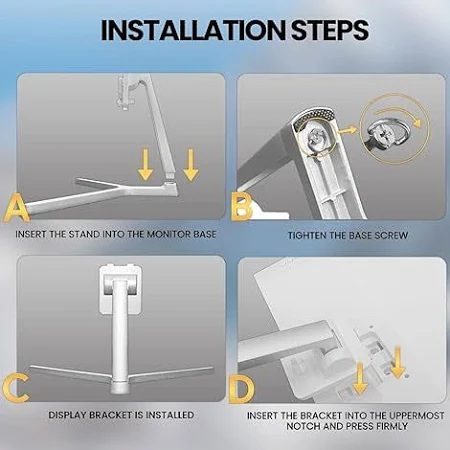 INSTALLATION STEPS

A

INSERT THE STAND INTO THE MONITOR BASE

B

TIGHTEN THE BASE SCREW

C

DISPLAY BRACKET IS INSTALLED

D

INSERT THE BRACKET INTO THE UPPERMOST NOTCH AND PRESS FIRMLY