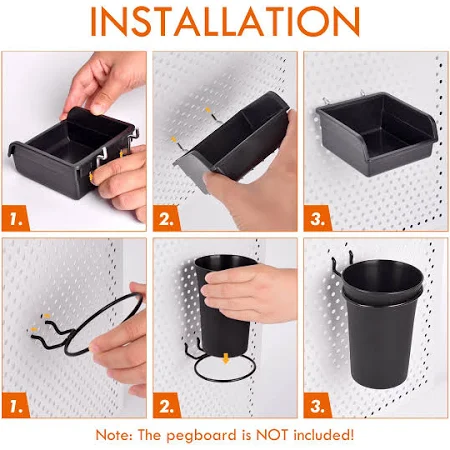 INSTALLATION

1.

2.

3.

1.

2.

3.

Note: The pegboard is NOT included!