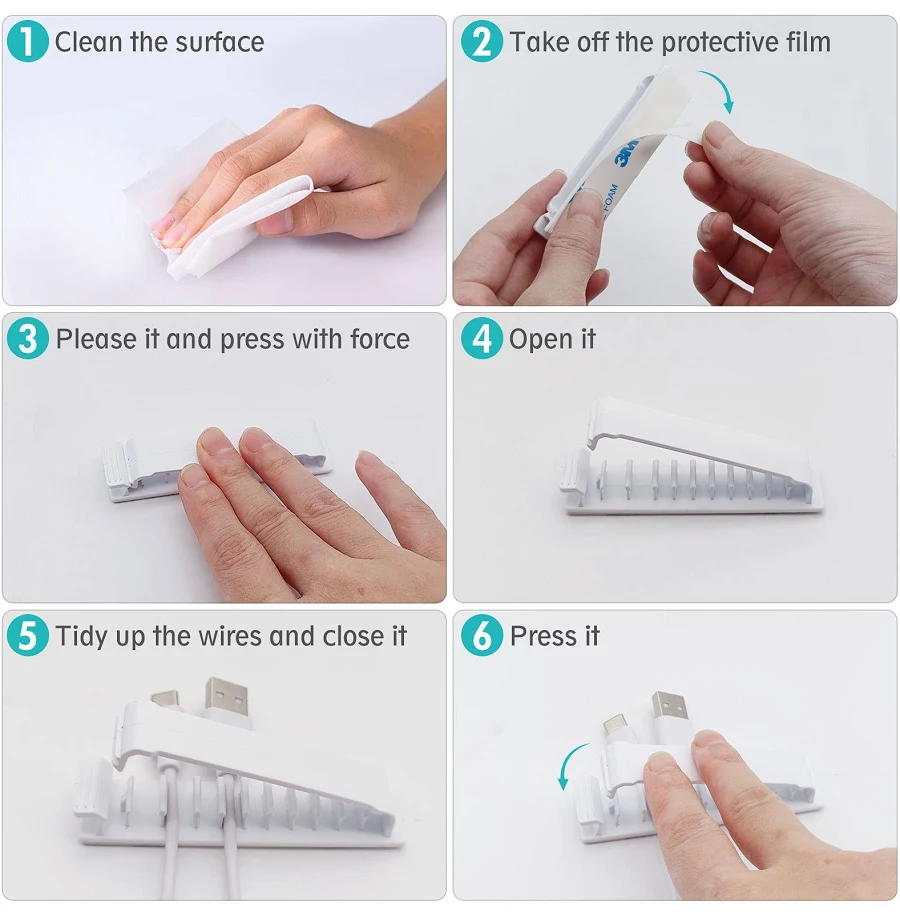 1 Clean the surface

2 Take off the protective film

3M

FOAM

3 Please it and press with force

4 Open it

5 Tidy up the wires and close it

6 Press it