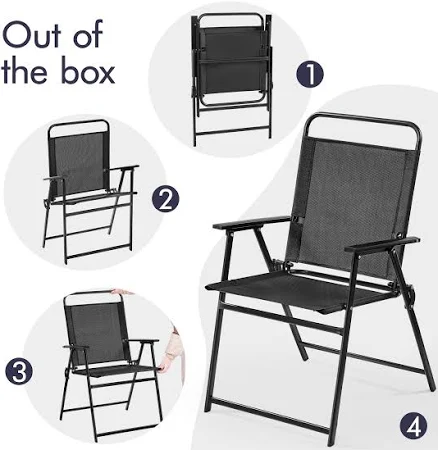 Out of the box

1

2

3

4