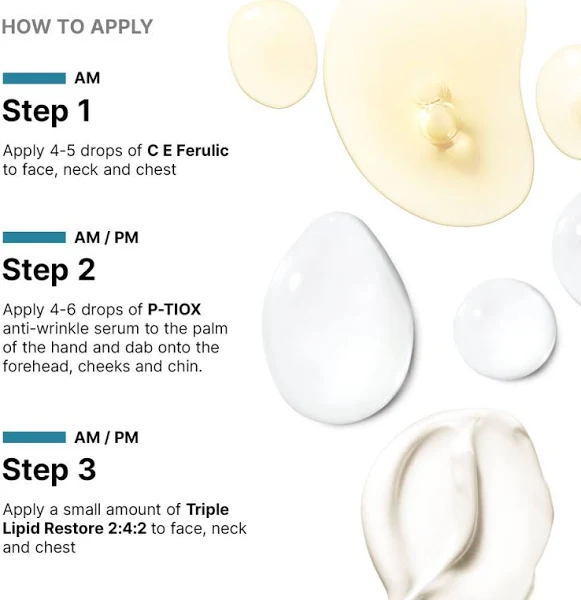 HOW TO APPLY

AM

Step 1

Apply 4-5 drops of C E Ferulic to face, neck and chest

AM / PM

Step 2

Apply 4-6 drops of P-TIOX anti-wrinkle serum to the palm of the hand and dab onto the forehead, cheeks and chin.

AM / PM

Step 3

Apply a small amount of Triple Lipid Restore 2:4:2 to face, neck and chest