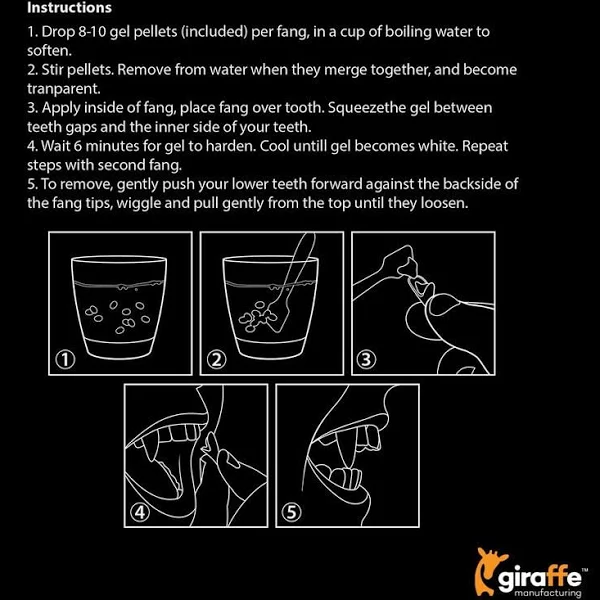 Instructions

1. Drop 8-10 gel pellets (included) per fang, in a cup of boiling water to soften.
2. Stir pellets. Remove from water when they merge together, and become tranparent.
3. Apply inside of fang, place fang over tooth. Squeezethe gel between teeth gaps and the inner side of your teeth.
4. Wait 6 minutes for gel to harden. Cool untill gel becomes white. Repeat steps with second fang.
5. To remove, gently push your lower teeth forward against the backside of the fang tips, wiggle and pull gently from the top until they loosen.

①

②

③

④

⑤

giraffe™ manufacturing