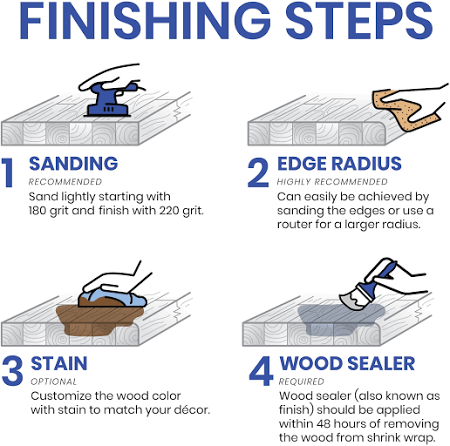 FINISHING STEPS

1 SANDING
RECOMMENDED
Sand lightly starting with 180 grit and finish with 220 grit.

2 EDGE RADIUS
HIGHLY RECOMMENDED
Can easily be achieved by sanding the edges or use a router for a larger radius.

3 STAIN
OPTIONAL
Customize the wood color with stain to match your décor.

4 WOOD SEALER
REQUIRED
Wood sealer (also known as finish) should be applied within 48 hours of removing the wood from shrink wrap.