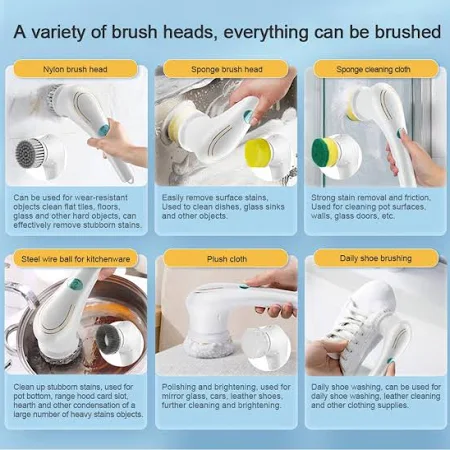 A variety of brush heads, everything can be brushed

Nylon brush head

Can be used for wear-resistant objects clean flat tiles, floors, glass and other hard objects, can effectively remove stubborn stains.

Sponge brush head

Easily remove surface stains, Used to clean dishes, glass sinks and other objects.

Sponge cleaning cloth

Strong stain removal and friction, Used for cleaning pot surfaces, walls, glass doors, etc.

Steel wire ball for kitchenware

Clean up stubborn stains, used for pot bottom, range hood card slot, hearth and other condensation of a large number of heavy stains objects.

Plush cloth

Polishing and brightening, used for mirror glass, cars, leather shoes, further cleaning and brightening.

Daily shoe brushing

Daily shoe washing, can be used for daily shoe washing, leather cleaning and other clothing supplies.