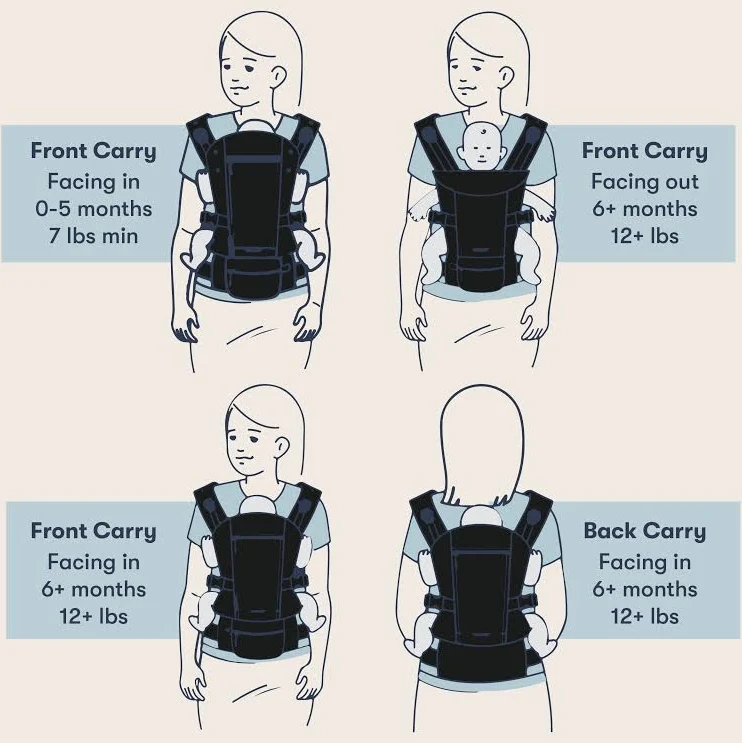 Front Carry
Facing in
0-5 months
7 lbs min

Front Carry
Facing out
6+ months
12+ lbs

Front Carry
Facing in
6+ months
12+ lbs

Back Carry
Facing in
6+ months
12+ lbs